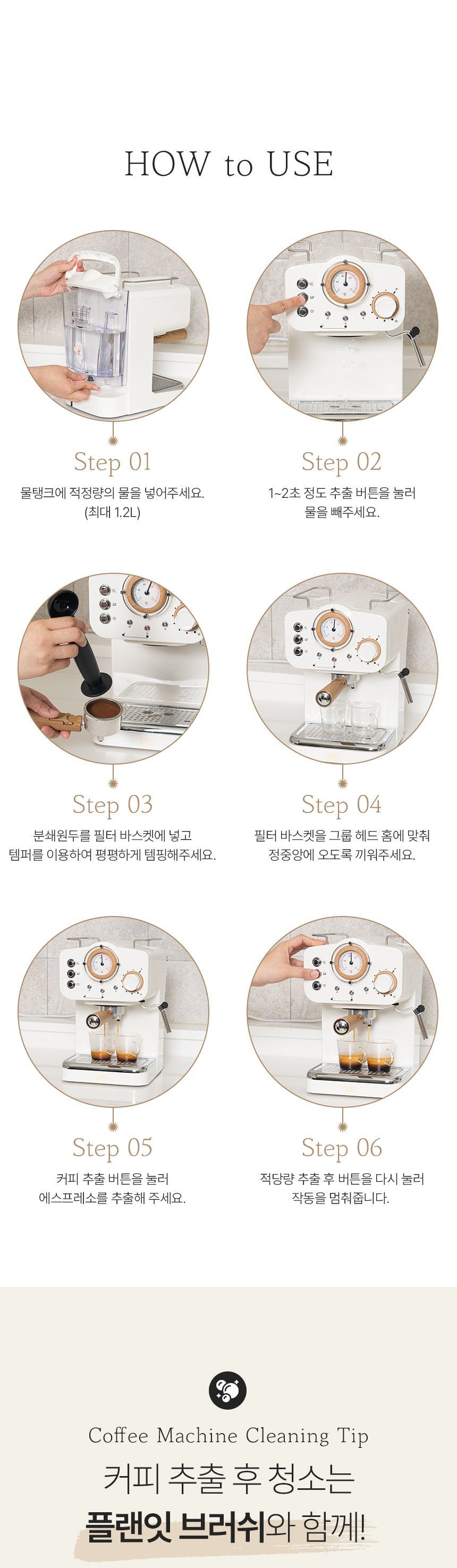 HOW to USE

Step 01
물탱크에 적정량의 물을 넣어주세요.
(최대 1.2L)

Step 02
1~2초 정도 추출 버튼을 눌러
물을 빼주세요.

Step 03
분쇄원두를 필터 바스켓에 넣고
템퍼를 이용하여 평평하게 템핑해주세요.

Step 04
필터 바스켓을 그룹 헤드 홈에 맞춰
정중앙에 오도록 끼워주세요.

Step 05
커피 추출 버튼을 눌러
에스프레소를 추출해 주세요.

Step 06
적당량 추출 후 버튼을 다시 눌러
작동을 멈춰줍니다.

Coffee Machine Cleaning Tip
커피 추출 후 청소는
플랜잇 브러쉬와 함께!